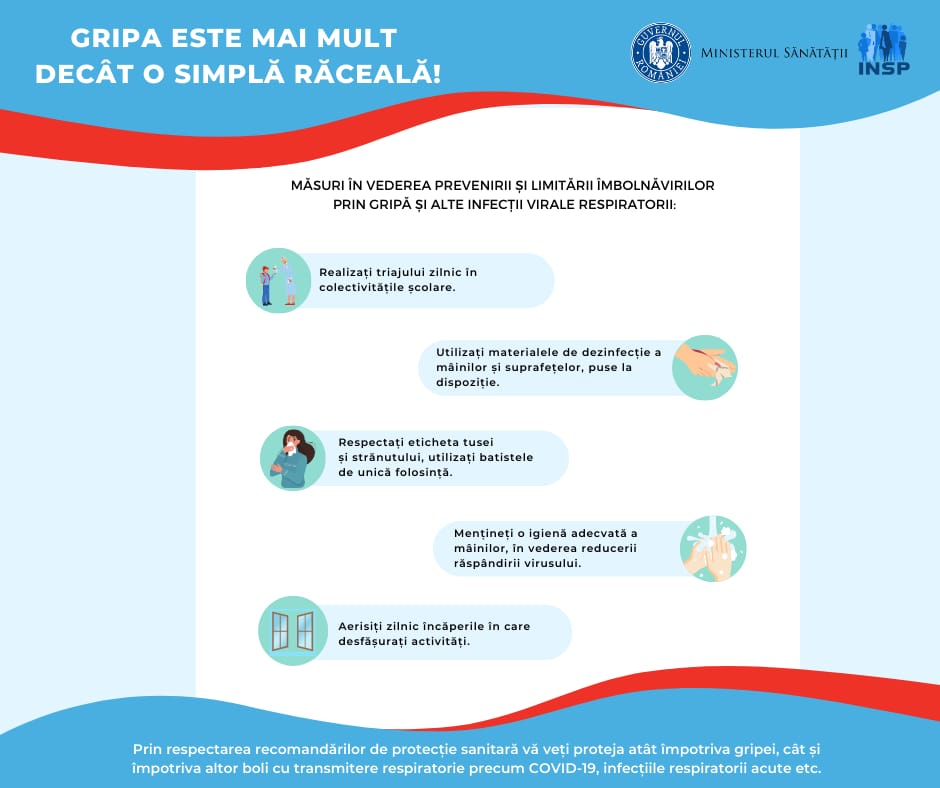 GRIPA ESTE MAI MULT DECÂT O SIMPLĂ RĂCEALĂ!

GUVERNUL ROMÂNIEI

MINISTERUL SĂNĂTĂȚII

INSP

MĂSURI ÎN VEDEREA PREVENIRII ȘI LIMITĂRII ÎMBOLNĂVIRILOR PRIN GRIPĂ ȘI ALTE INFECȚII VIRALE RESPIRATORII:

Realizați triajului zilnic în colectivitățile școlare.

Utilizați materialele de dezinfecție a mâinilor și suprafețelor, puse la dispoziție.

Respectați eticheta tusei și strănutului, utilizați batistele de unică folosință.

Mențineți o igienă adecvată a mâinilor, în vederea reducerii răspândirii virusului.

Aerisiți zilnic încăperile în care desfășurați activități.

Prin respectarea recomandărilor de protecție sanitară vă veți proteja atât împotriva gripei, cât și împotriva altor boli cu transmitere respiratorie precum COVID-19, infecțiile respiratorii acute etc.